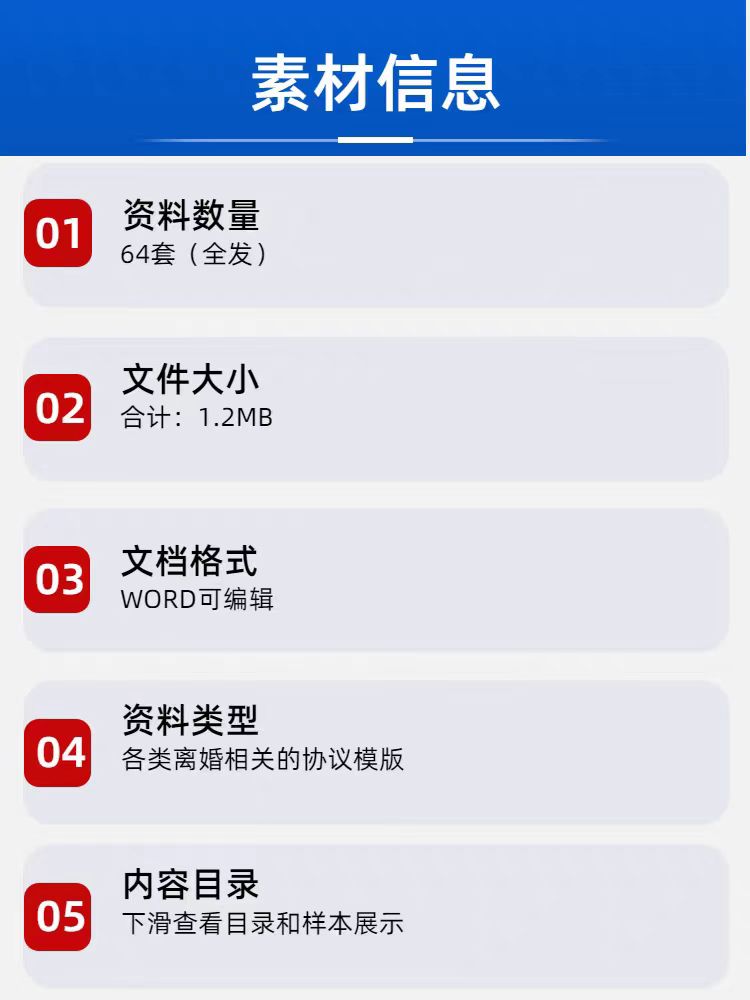 素材信息

01

资料数量
64套（全发）

02

文件大小
合计：1.2MB

03

文档格式
WORD可编辑

04

资料类型
各类离婚相关的协议模版

05

内容目录
下滑查看目录和样本展示